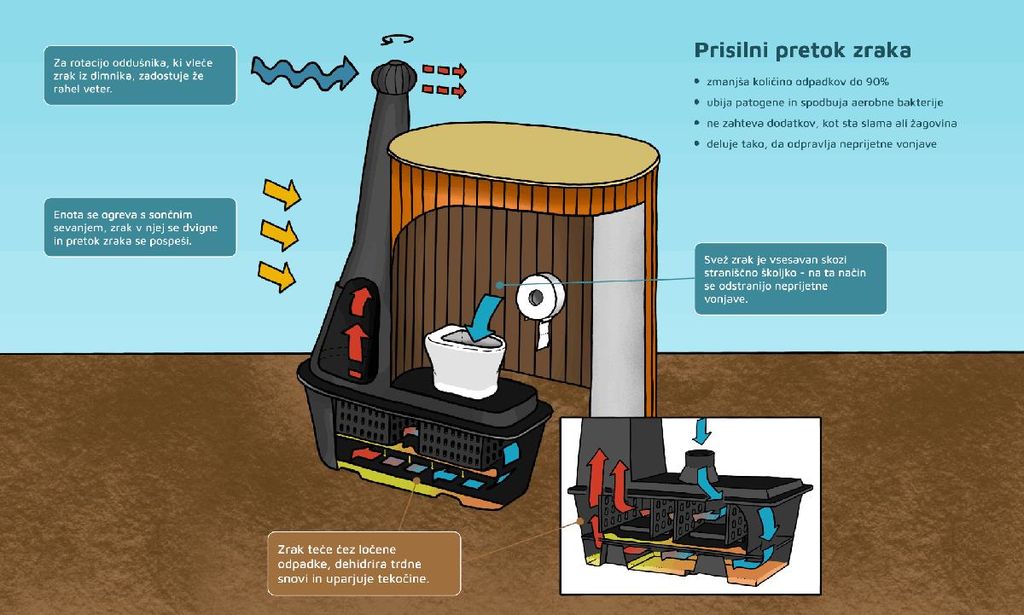 Za rotacijo oddušnika, ki vleče zrak iz dimnika, zadostuje že rahel veter.

Prisilni pretok zraka

• zmanjša količino odpadkov do 90%
• ubija patogene in spodbuja aerobne bakterije
• ne zahteva dodatkov, kot sta slama ali žagovina
• deluje tako, da odpravlja neprijetne vonjave

Enota se ogreva s sončnim sevanjem, zrak v njej se dvigne in pretok zraka se pospeši.

Svež zrak je vsesavan skozi straniščno školjko - na ta način se odstranijo neprijetne vonjave.

Zrak teče čez ločene odpadke, dehidrira trdne snovi in uparjuje tekočine.