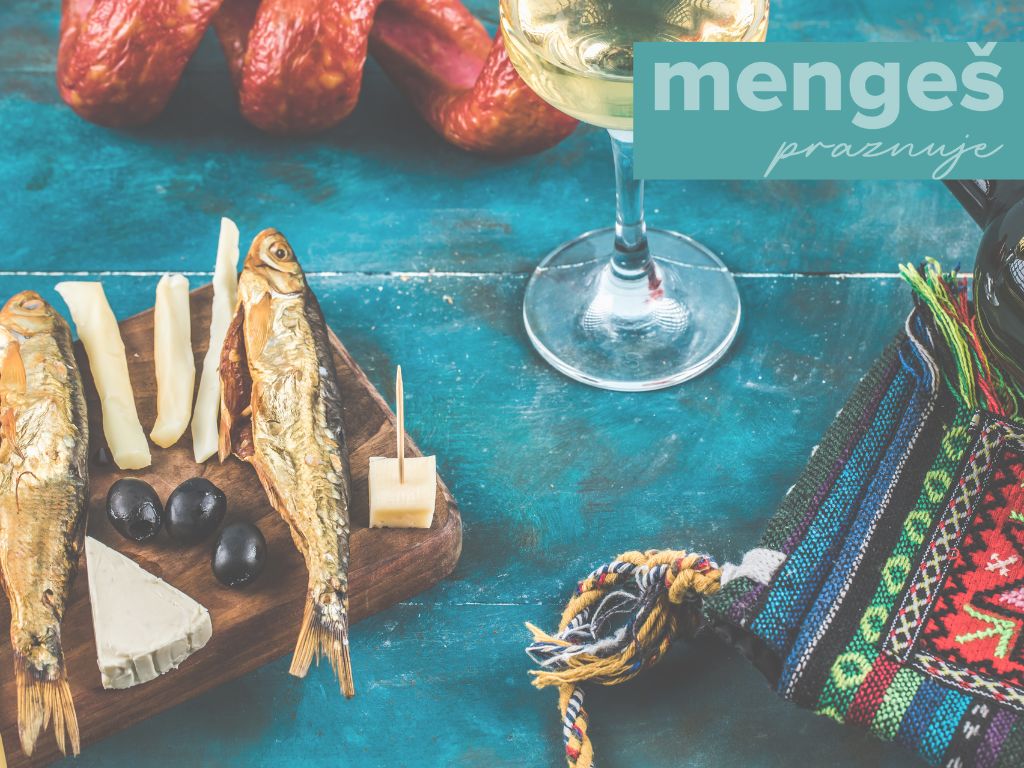 mengeš
praznuje