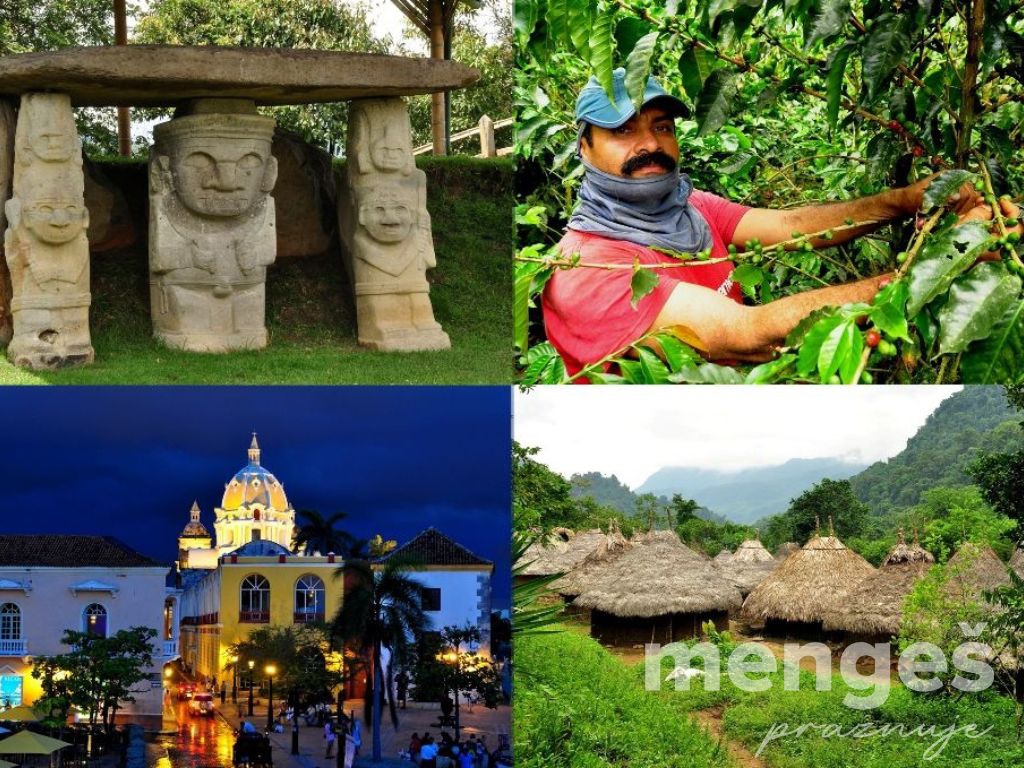 mengeš
praznuje