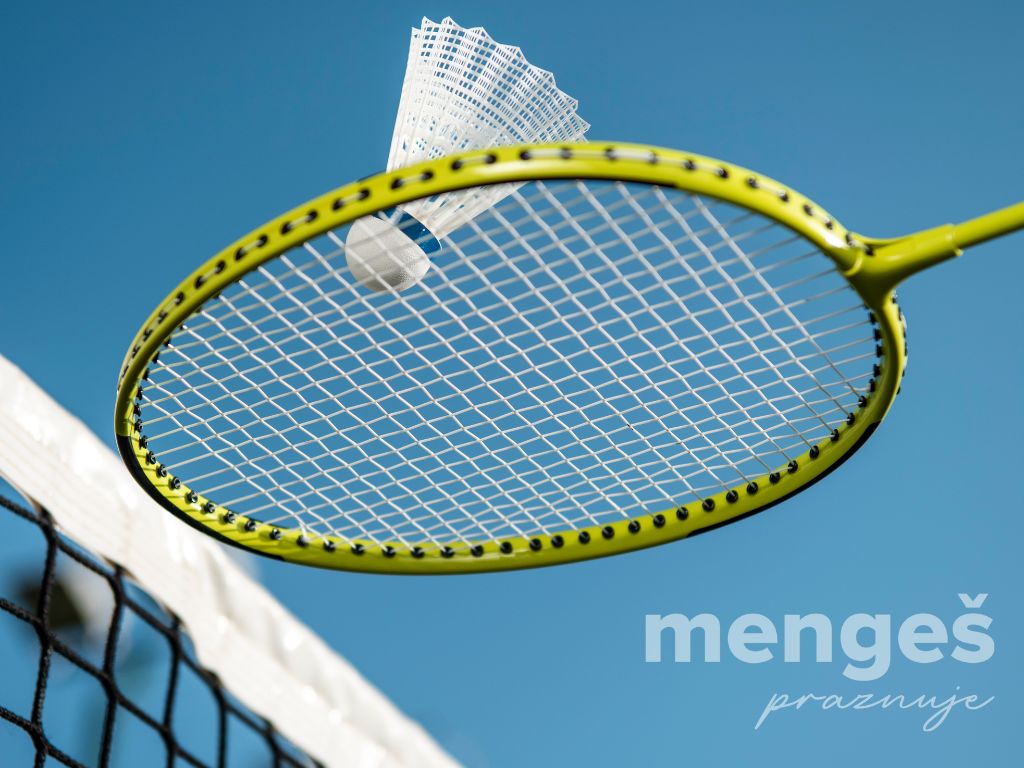 mengeš
praznuje