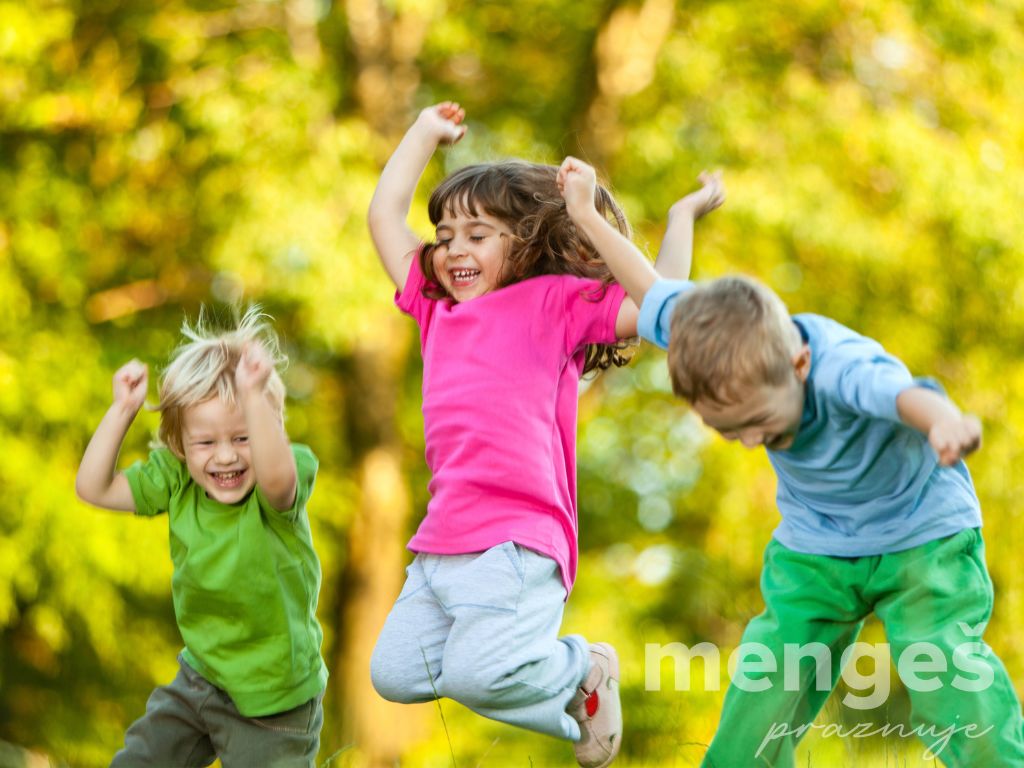 mengeš
praznuje