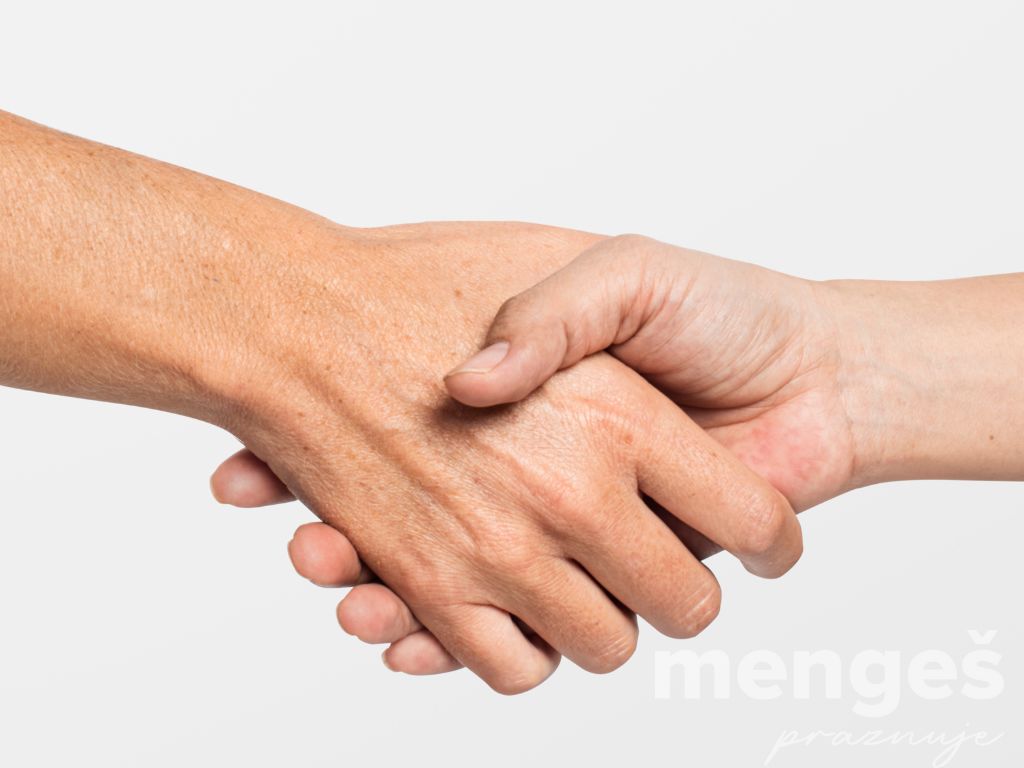 mengeš
praznuje