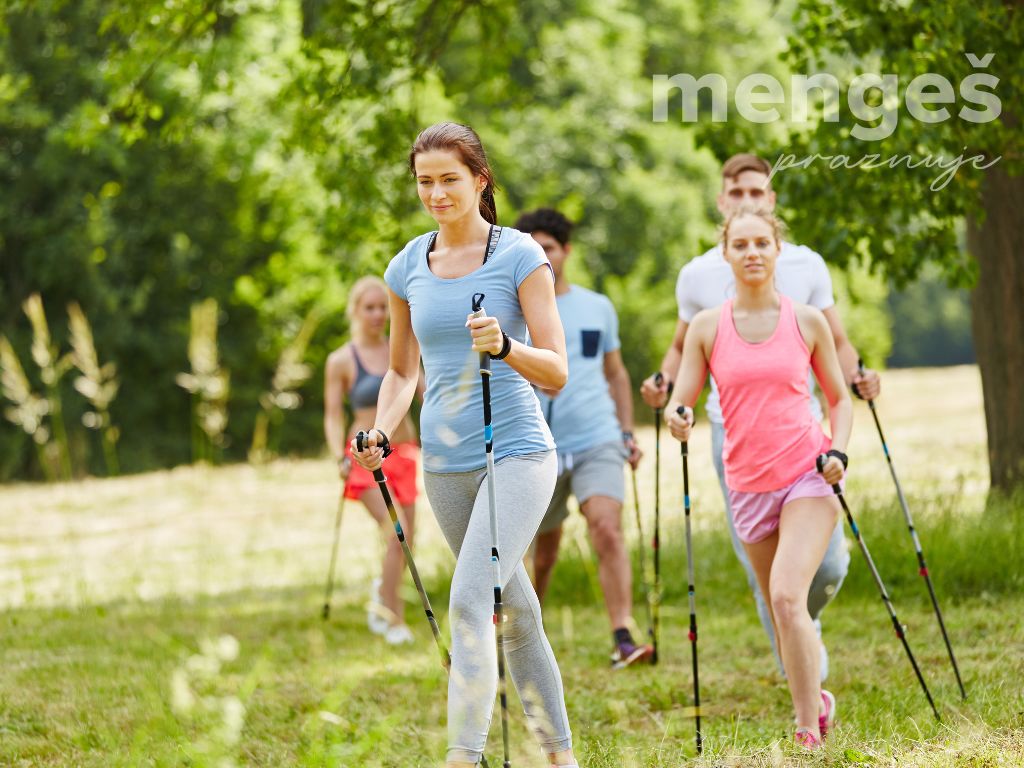 mengeš
praznuje