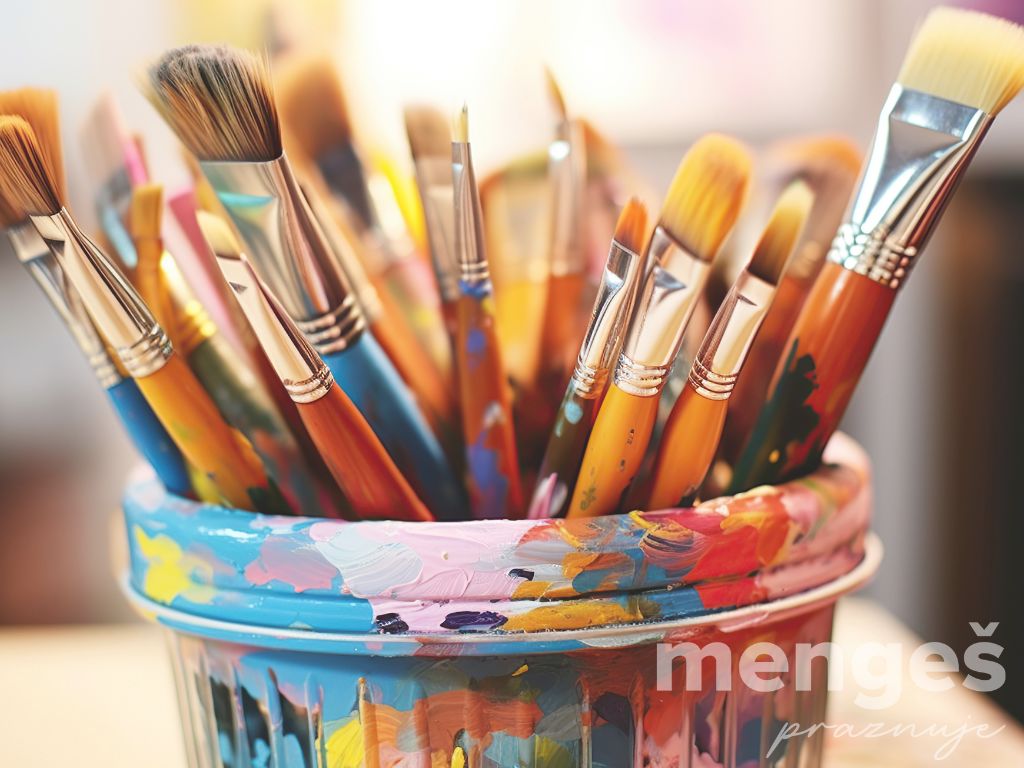 mengeš
praznuje