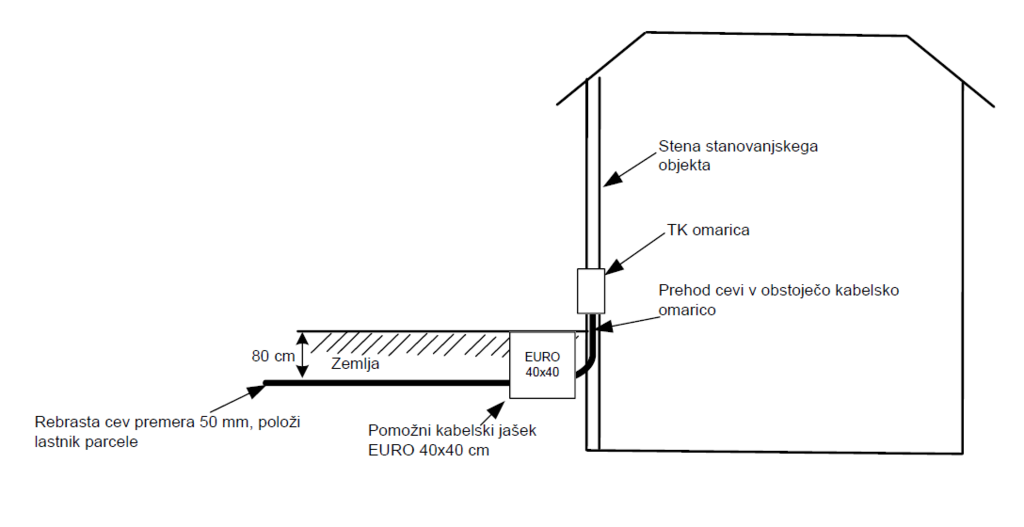 Stena stanovanjskega objekta

TK omarica

Prehod cevi v obstoječo kabelsko omarico

80 cm

Zemlja

EURO 40x40

Rebrasta cev premera 50 mm, položi lastnik parcele

Pomožni kabelski jašek EURO 40x40 cm